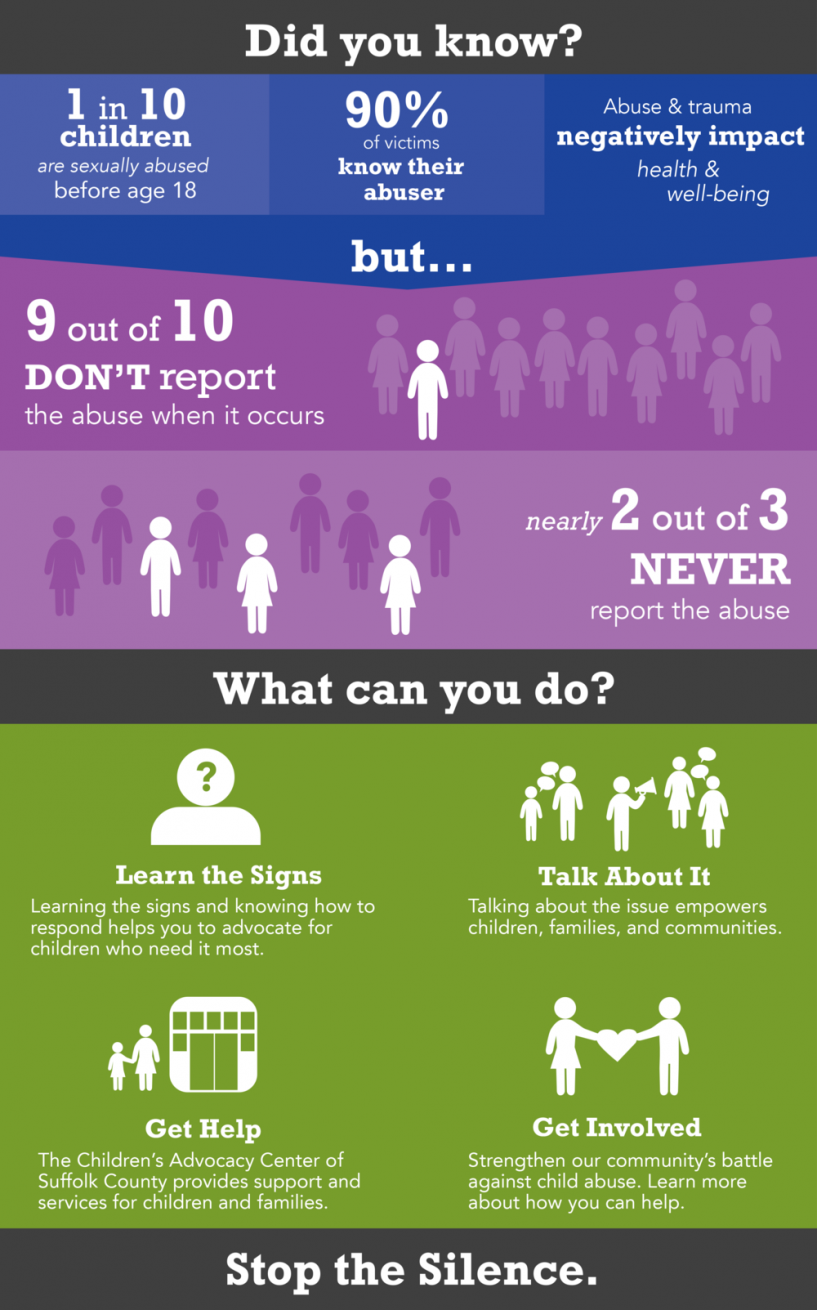 Did you know?

1 in 10 children are sexually abused before age 18

90% of victims know their abuser

Abuse & trauma negatively impact health & well-being

but...

9 out of 10 DON'T report the abuse when it occurs

nearly 2 out of 3 NEVER report the abuse

What can you do?

?

Learn the Signs
Learning the signs and knowing how to respond helps you to advocate for children who need it most.

Talk About It
Talking about the issue empowers children, families, and communities.

Get Help
The Children's Advocacy Center of Suffolk County provides support and services for children and families.

Get Involved
Strengthen our community's battle against child abuse. Learn more about how you can help.

Stop the Silence.